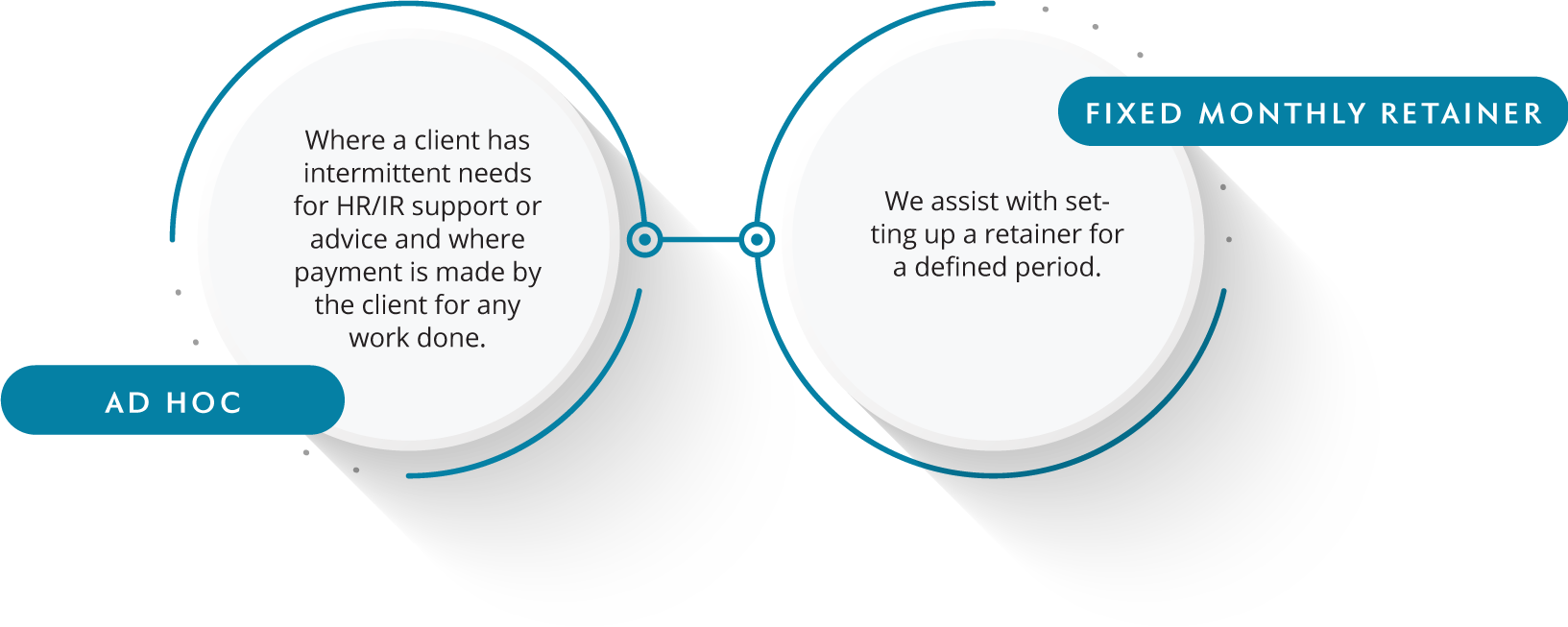 Where a client has intermittent needs for HR/IR support or advice and where payment is made by the client for any work done.

AD HOC

FIXED MONTHLY RETAINER

We assist with setting up a retainer for a defined period.